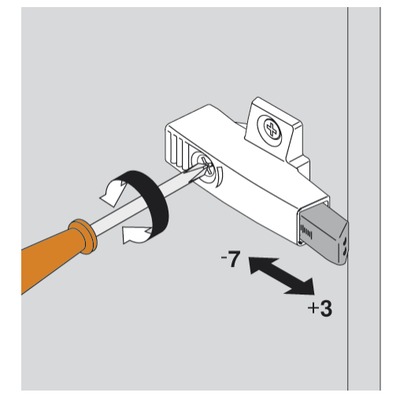 -7

+3