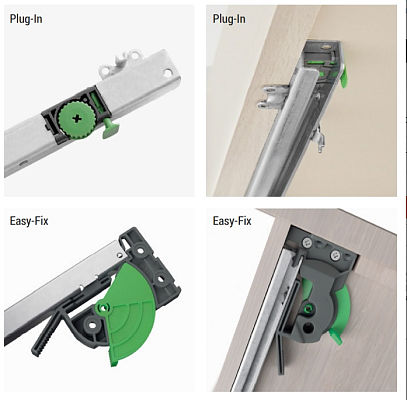 Plug-In

Plug-In

Easy-Fix

Easy-Fix