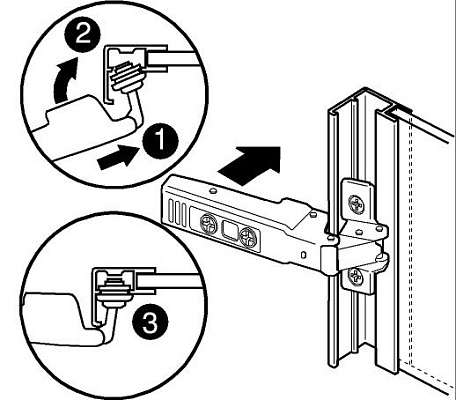 2
1
3