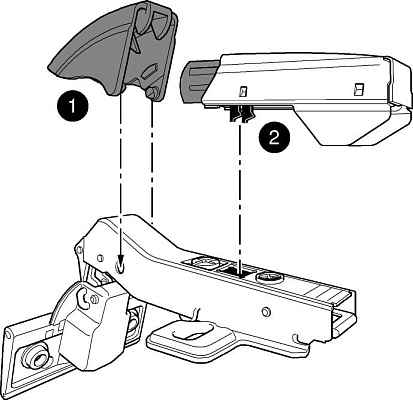 1
2